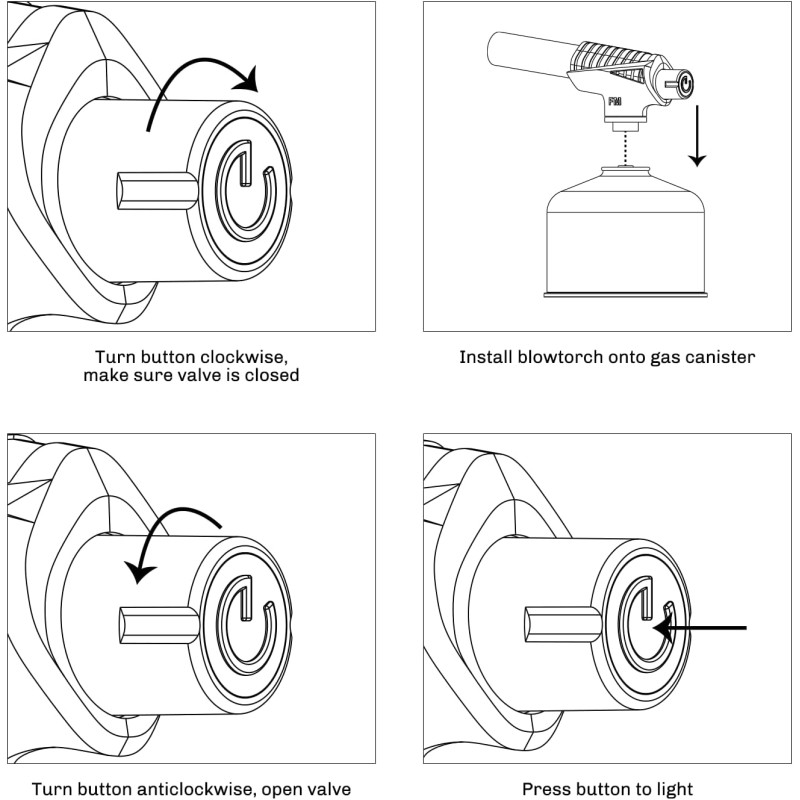 FM

Turn button clockwise, make sure valve is closed

Install blowtorch onto gas canister

Turn button anticlockwise, open valve

Press button to light